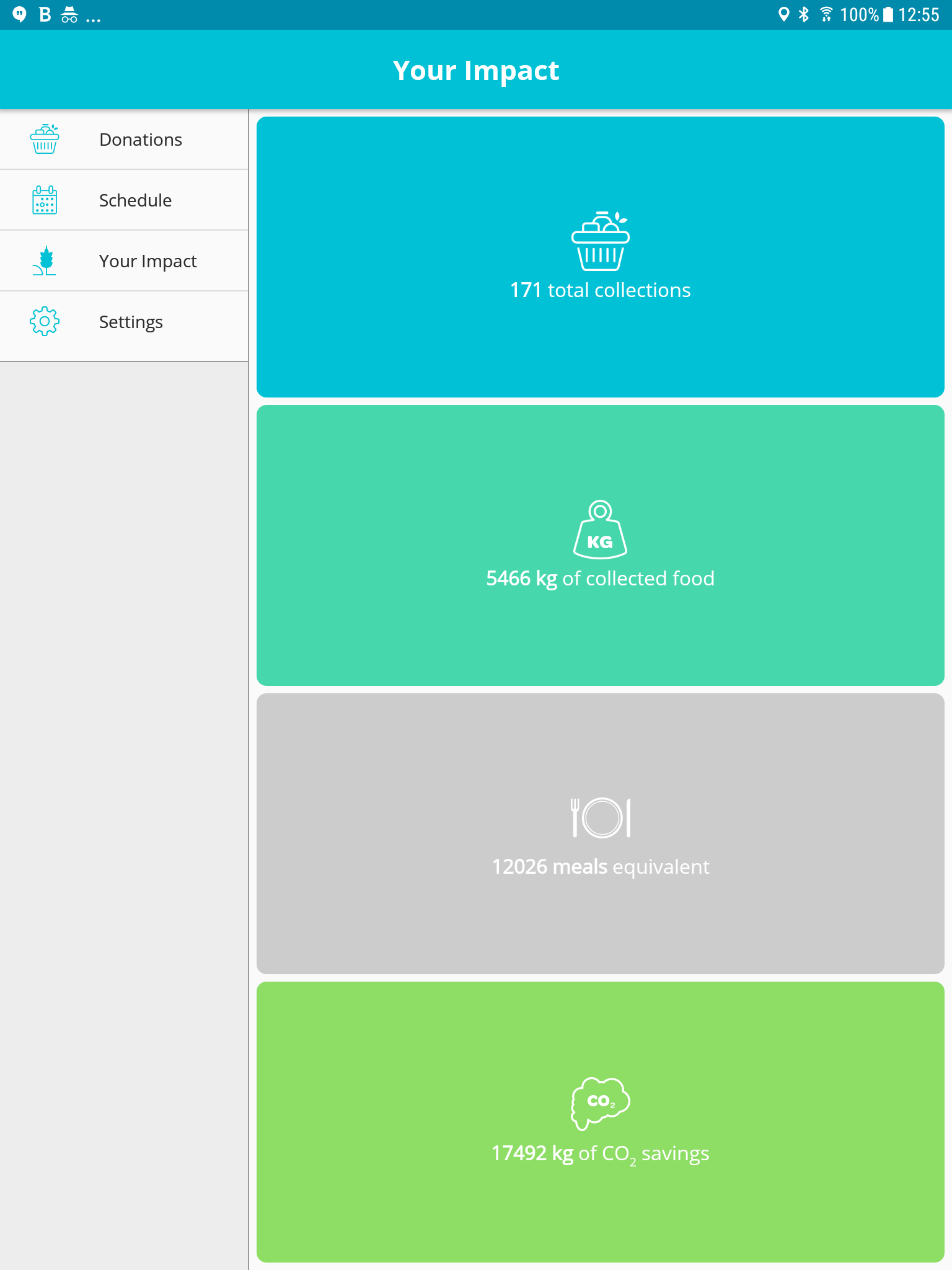 B ...

100% 12:55

Your Impact

Donations

Schedule

Your Impact

Settings

171 total collections

KG

5466 kg of collected food

12026 meals equivalent

$CO_2$

17492 kg of $CO_2$ savings